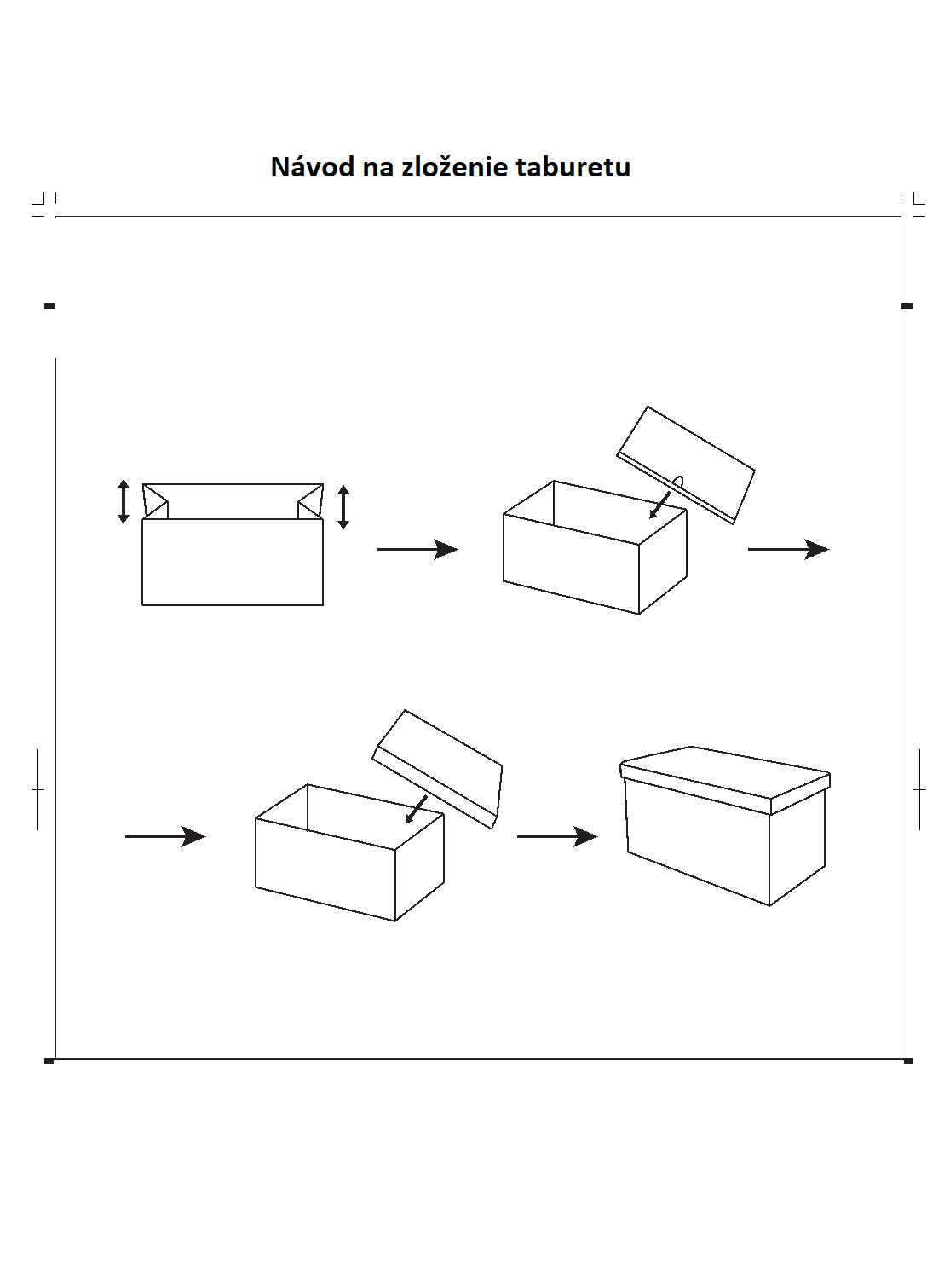 Návod na zloženie taburetu