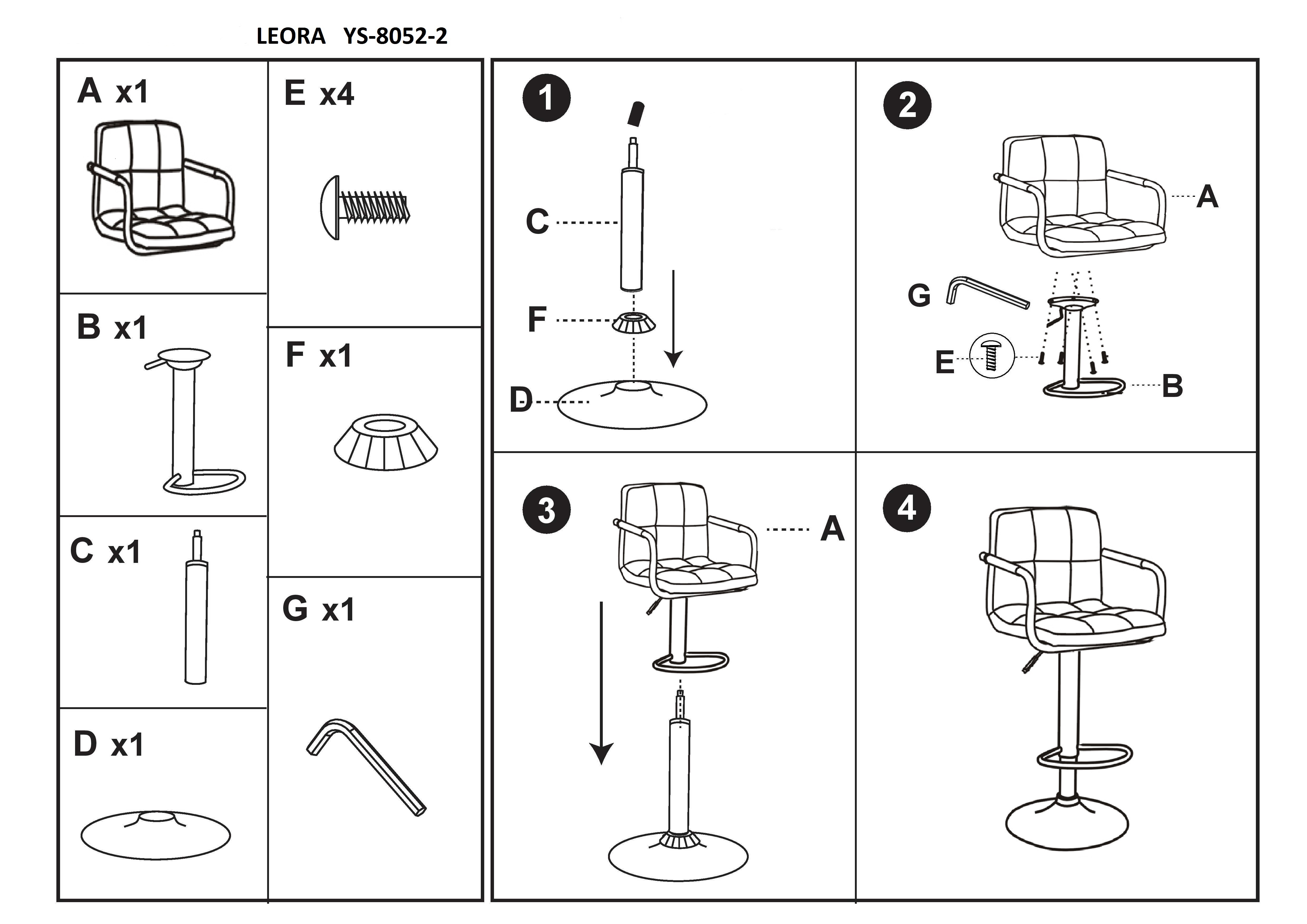 LEORA YS-8052-2

A x1

B x1

C x1

D x1

E x4

F x1

G x1

1

C

F

D

2

A

G

E

B

3

A

4