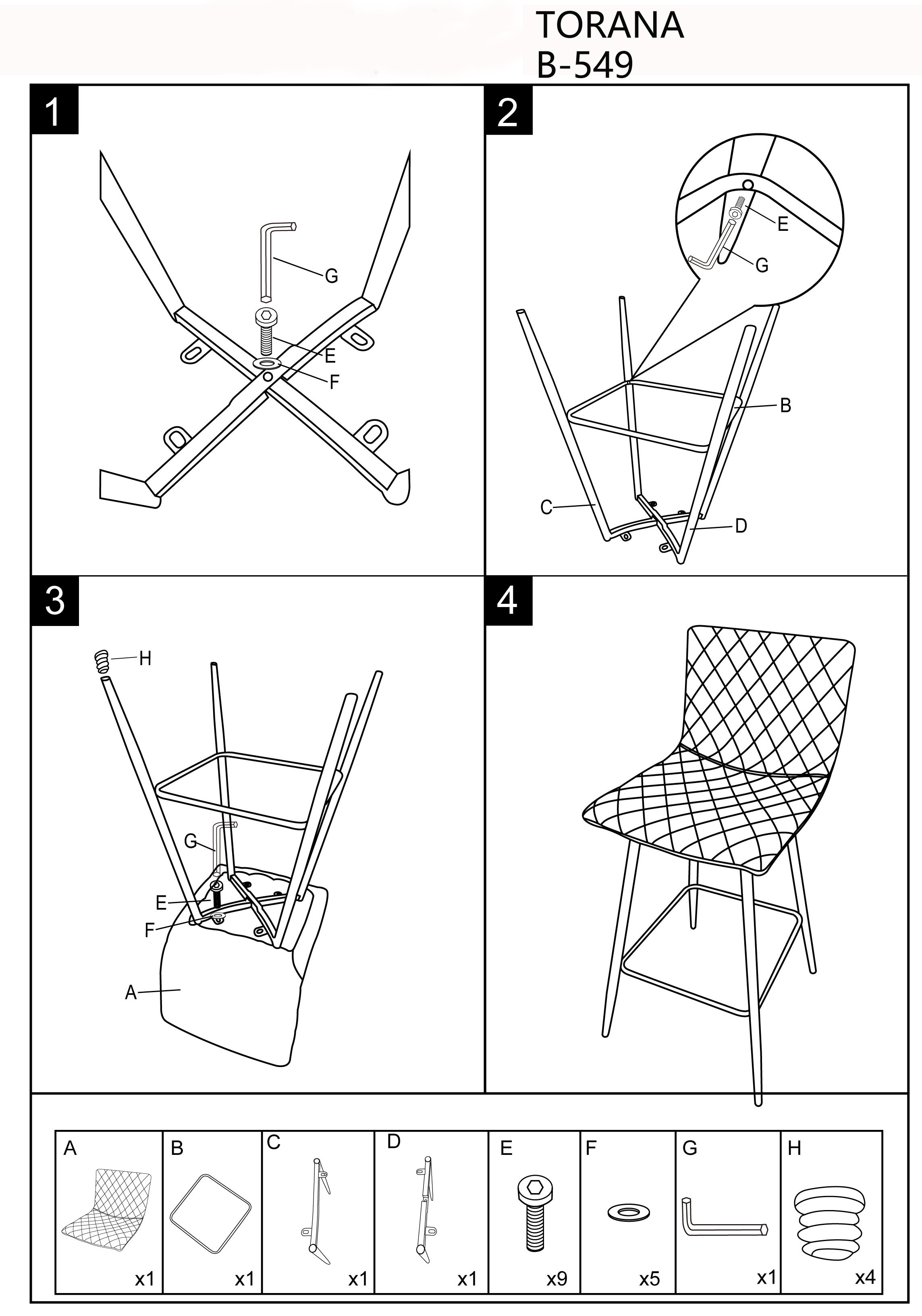 TORANA
B-549

1

G
E
F

2

E
G
B
C
D

3

H
G
E
F
A

4

| A | B | C | D | E | F | G | H |
|---|---|---|---|---|---|---|---|
| x1 | x1 | x1 | x1 | x9 | x5 | x1 | x4 |